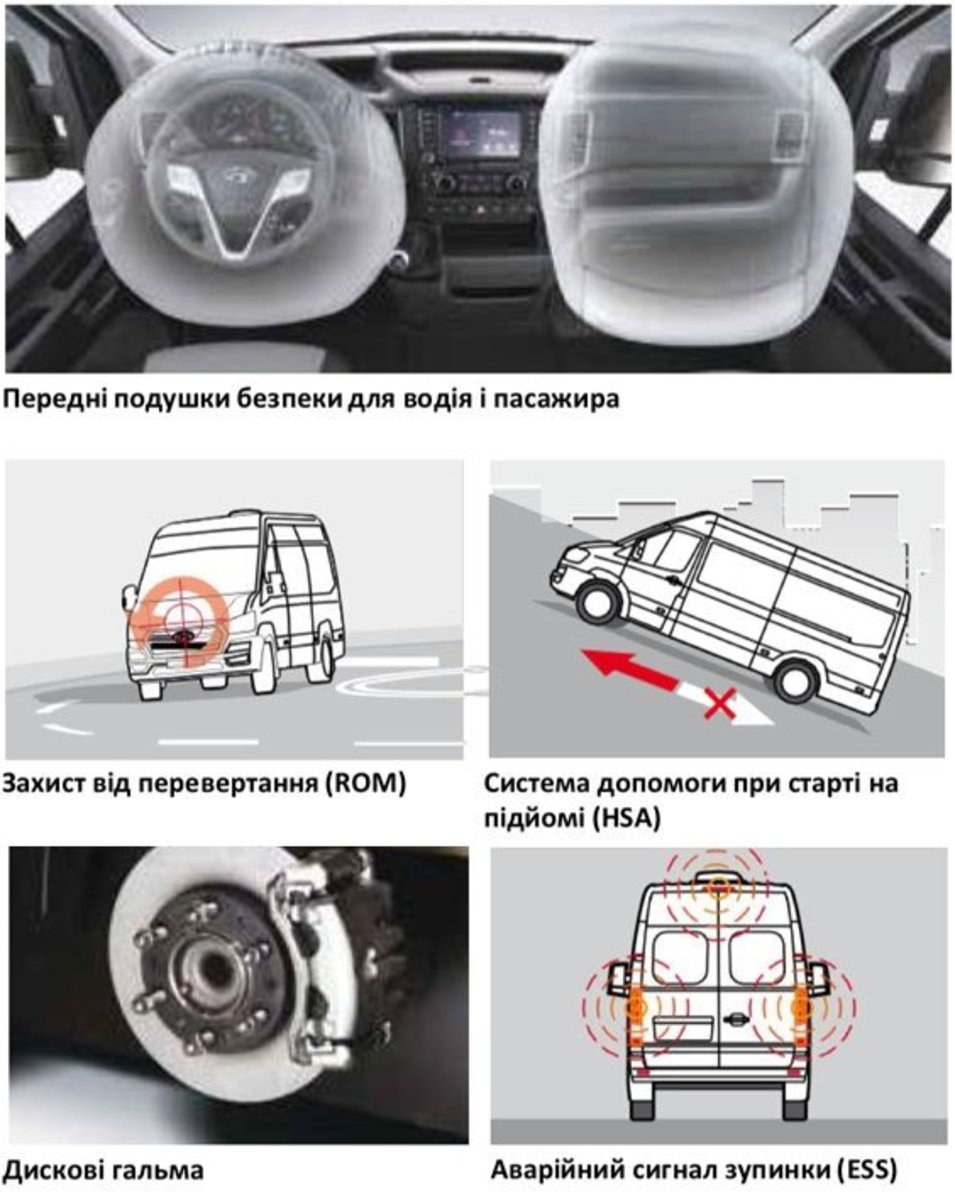 Передні подушки безпеки для водія і пасажира

Захист від перевертання (ROM)

Система допомоги при старті на підйомі (HSA)

Дискові гальма

Аварійний сигнал зупинки (ESS)